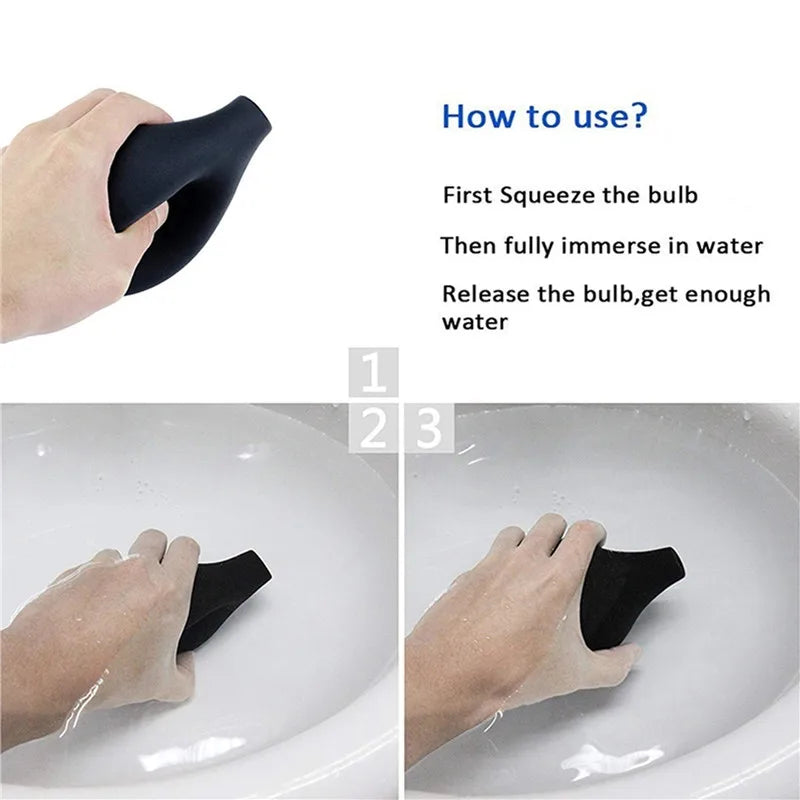 How to use?

First Squeeze the bulb

Then fully immerse in water

Release the bulb,get enough water

1

2

3