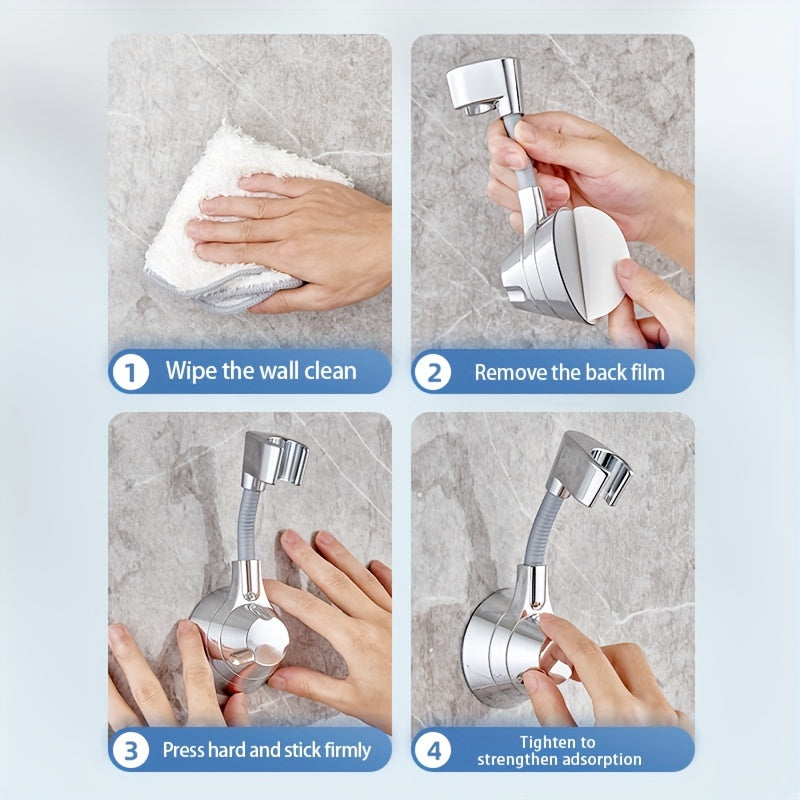 1 Wipe the wall clean

2 Remove the back film

3 Press hard and stick firmly

4 Tighten to strengthen adsorption