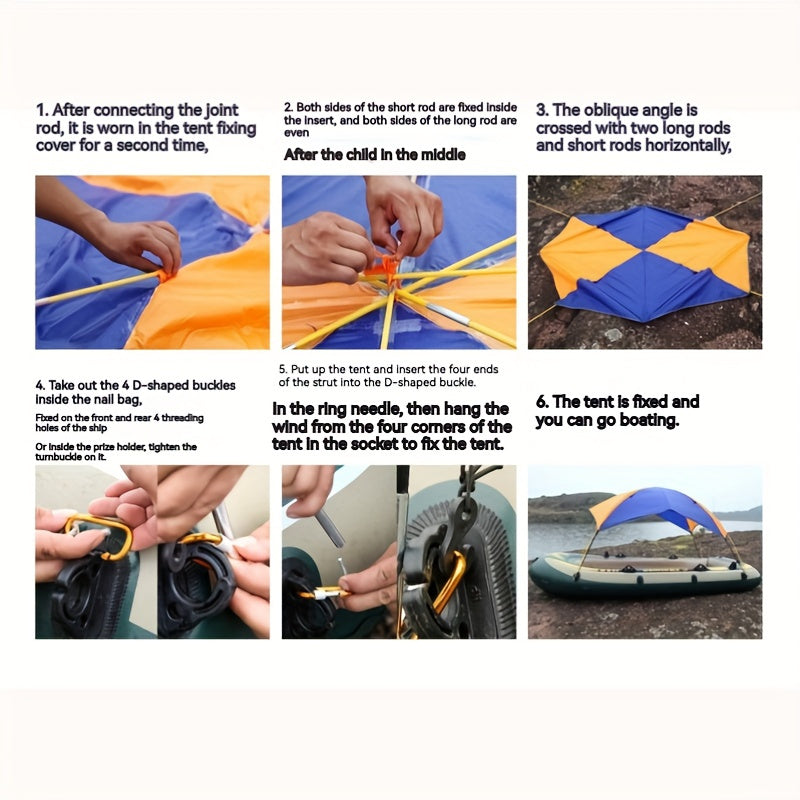 1. After connecting the joint rod, it is worn in the tent fixing cover for a second time,

2. Both sides of the short rod are fixed inside the insert, and both sides of the long rod are even

After the child in the middle

3. The oblique angle is crossed with two long rods and short rods horizontally,

4. Take out the 4 D-shaped buckles inside the nail bag,

Fixed on the front and rear 4 threading holes of the ship

Or inside the prize holder, tighten the turnbuckle on it.

5. Put up the tent and insert the four ends of the strut into the D-shaped buckle.

In the ring needle, then hang the wind from the four corners of the tent in the socket to fix the tent.

6. The tent is fixed and you can go boating.