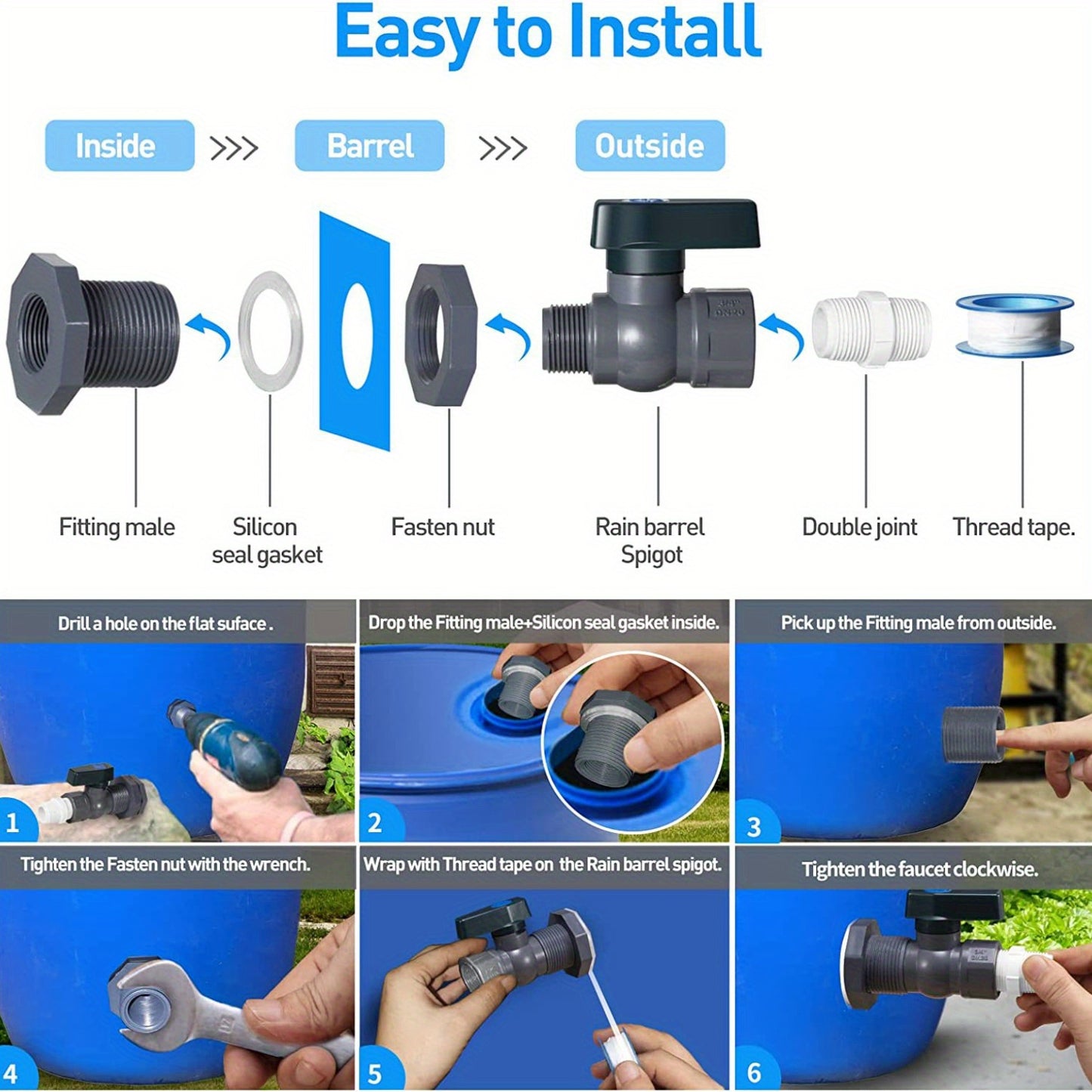 Easy to Install

Inside >>> Barrel >>> Outside

Fitting male

Silicon seal gasket

Fasten nut

Rain barrel Spigot

Double joint

Thread tape.

Drill a hole on the flat suface .

1

Drop the Fitting male+Silicon seal gasket inside.

2

Pick up the Fitting male from outside.

3

Tighten the Fasten nut with the wrench.

4

Wrap with Thread tape on the Rain barrel spigot.

5

Tighten the faucet clockwise.

6