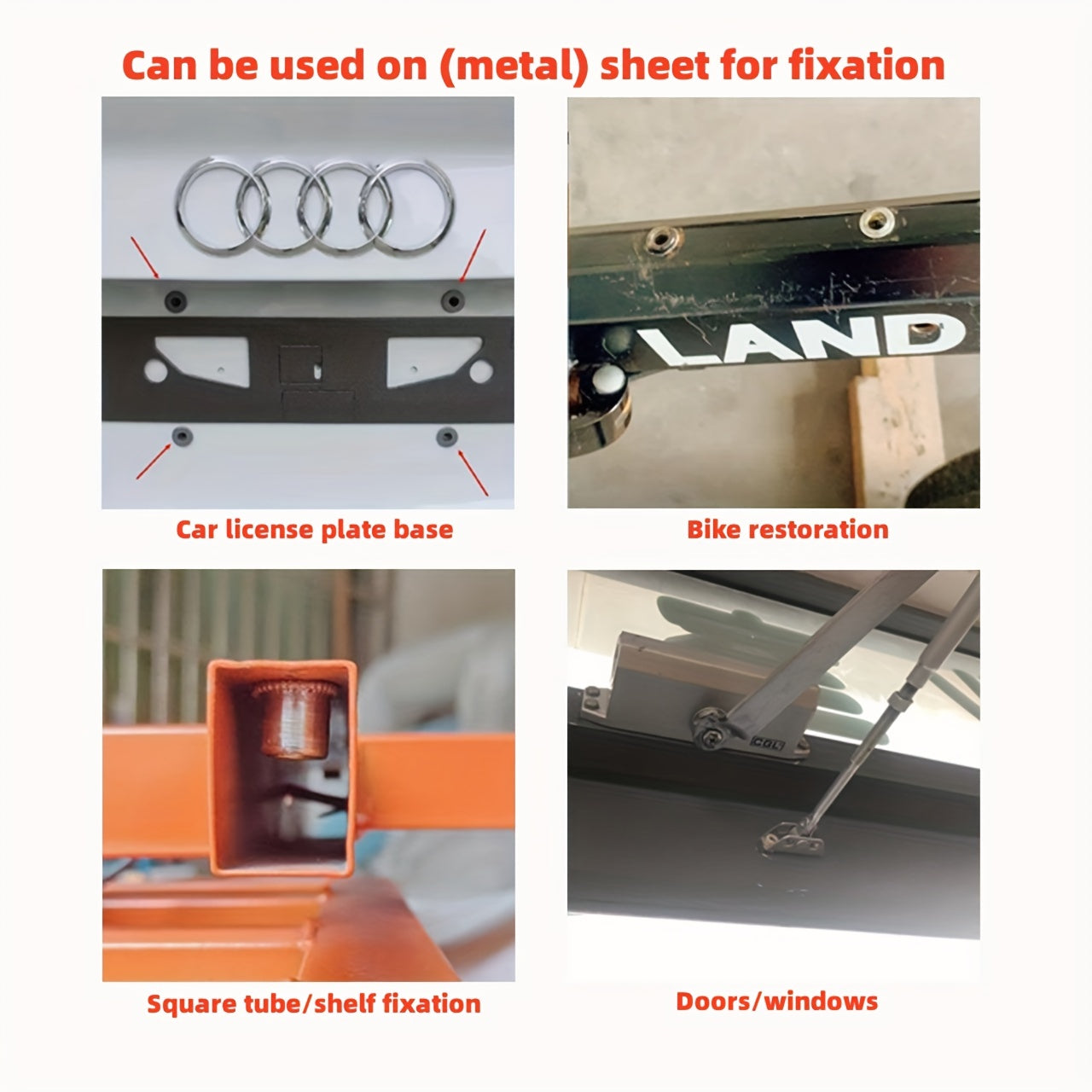 Can be used on (metal) sheet for fixation

LAND

Car license plate base

Bike restoration

CGL

Square tube/shelf fixation

Doors/windows